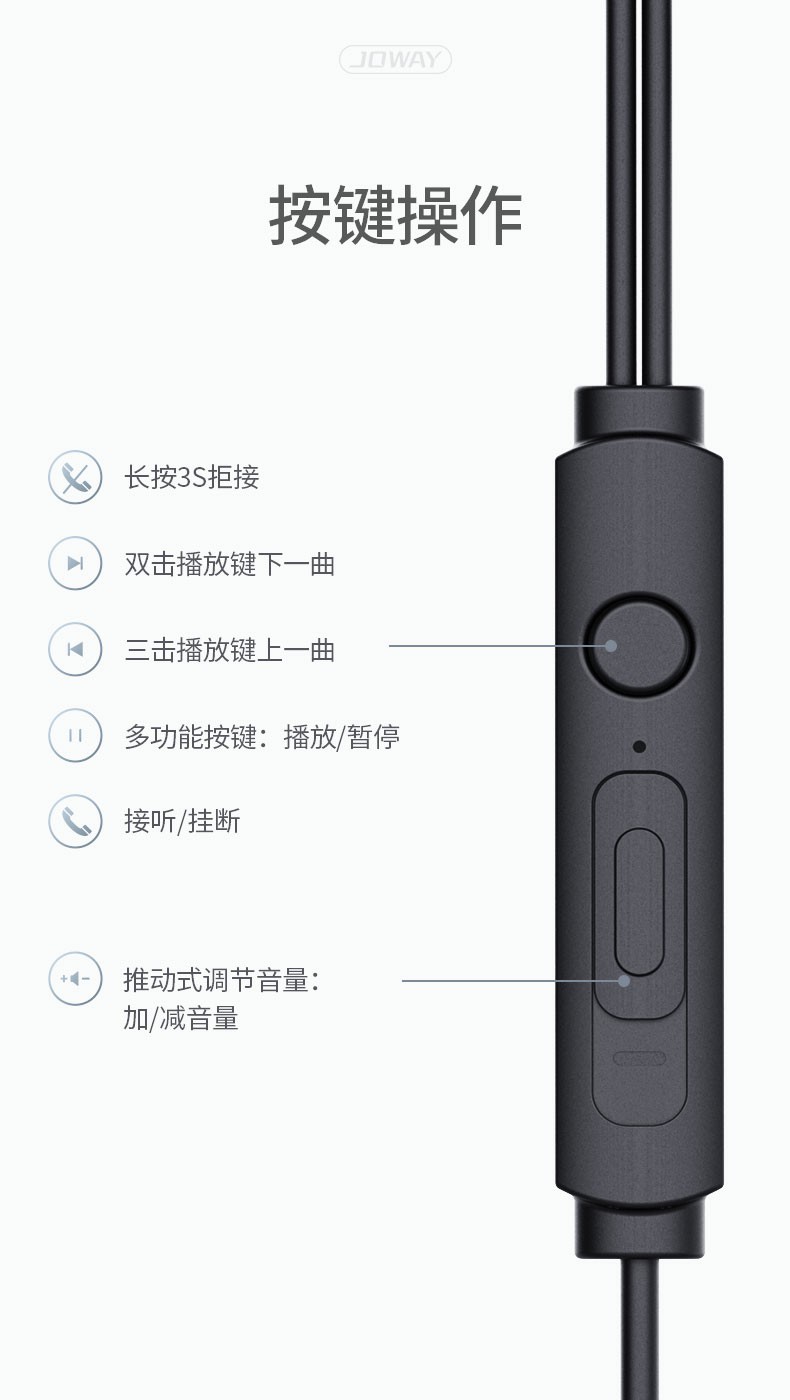 JOWAY

按键操作

长按3S拒接

双击播放键下一曲

三击播放键上一曲

多功能按键：播放/暂停

接听/挂断

推动式调节音量：
加/减音量